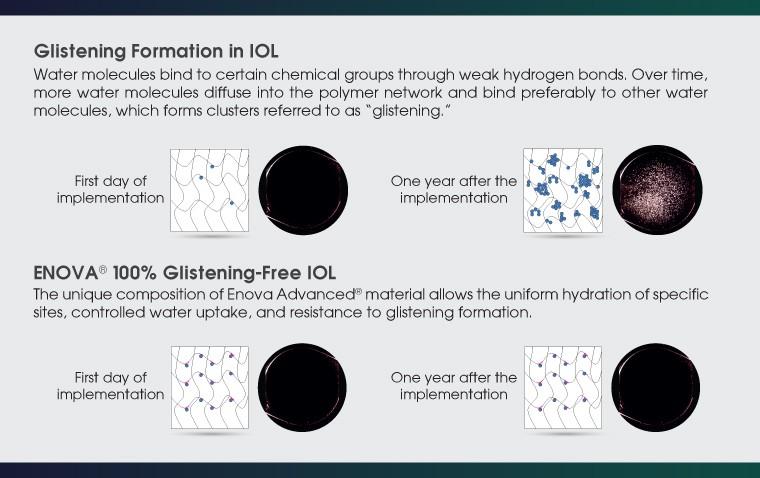 Glistening Formation in IOL

Water molecules bind to certain chemical groups through weak hydrogen bonds. Over time, more water molecules diffuse into the polymer network and bind preferably to other water molecules, which forms clusters referred to as "glistening."

First day of implementation

One year after the implementation

ENOVA® 100% Glistening-Free IOL

The unique composition of Enova Advanced® material allows the uniform hydration of specific sites, controlled water uptake, and resistance to glistening formation.

First day of implementation

One year after the implementation